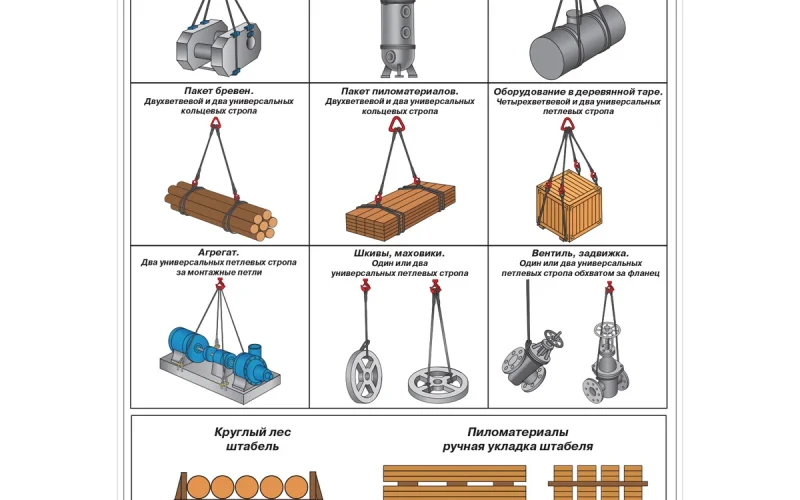 Пакет бревен.
Двухветвевой и два универсальных кольцевых стропа

Пакет пиломатериалов.
Двухветвевой и два универсальных кольцевых стропа

Оборудование в деревянной таре.
Четырехветвевой и два универсальных петлевых стропа

Агрегат.
Два универсальных петлевых стропа за монтажные петли

Шкивы, маховики.
Один или два универсальных петлевых стропа

Вентиль, задвижка.
Один или два универсальных петлевых стропа обхватом за фланец

Круглый лес штабель

Пиломатериалы ручная укладка штабеля