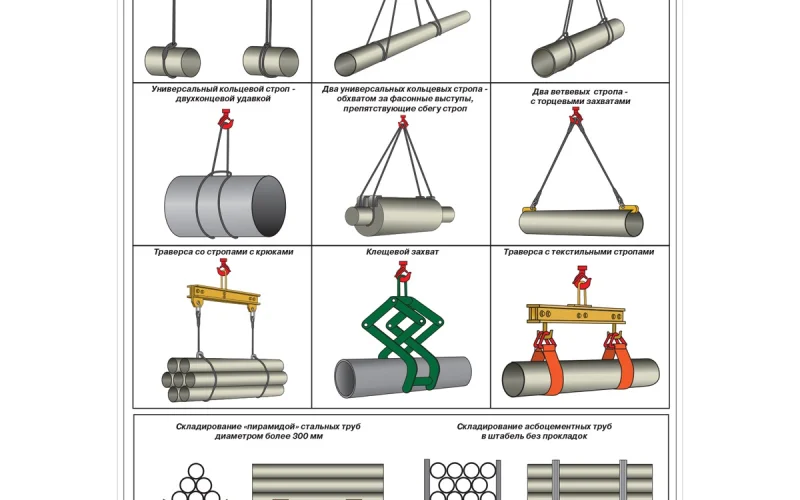 Универсальный кольцевой строп - двухконцевой удавкой

Два универсальных кольцевых стропа - обхватом за фасонные выступы, препятствующие сбегу строп

Два ветвевых стропа - с торцевыми захватами

Траверса со стропами с крюками

Клещевой захват

Траверса с текстильными стропами

Складирование «пирамидой» стальных труб диаметром более 300 мм

Складирование асбоцементных труб в штабель без прокладок